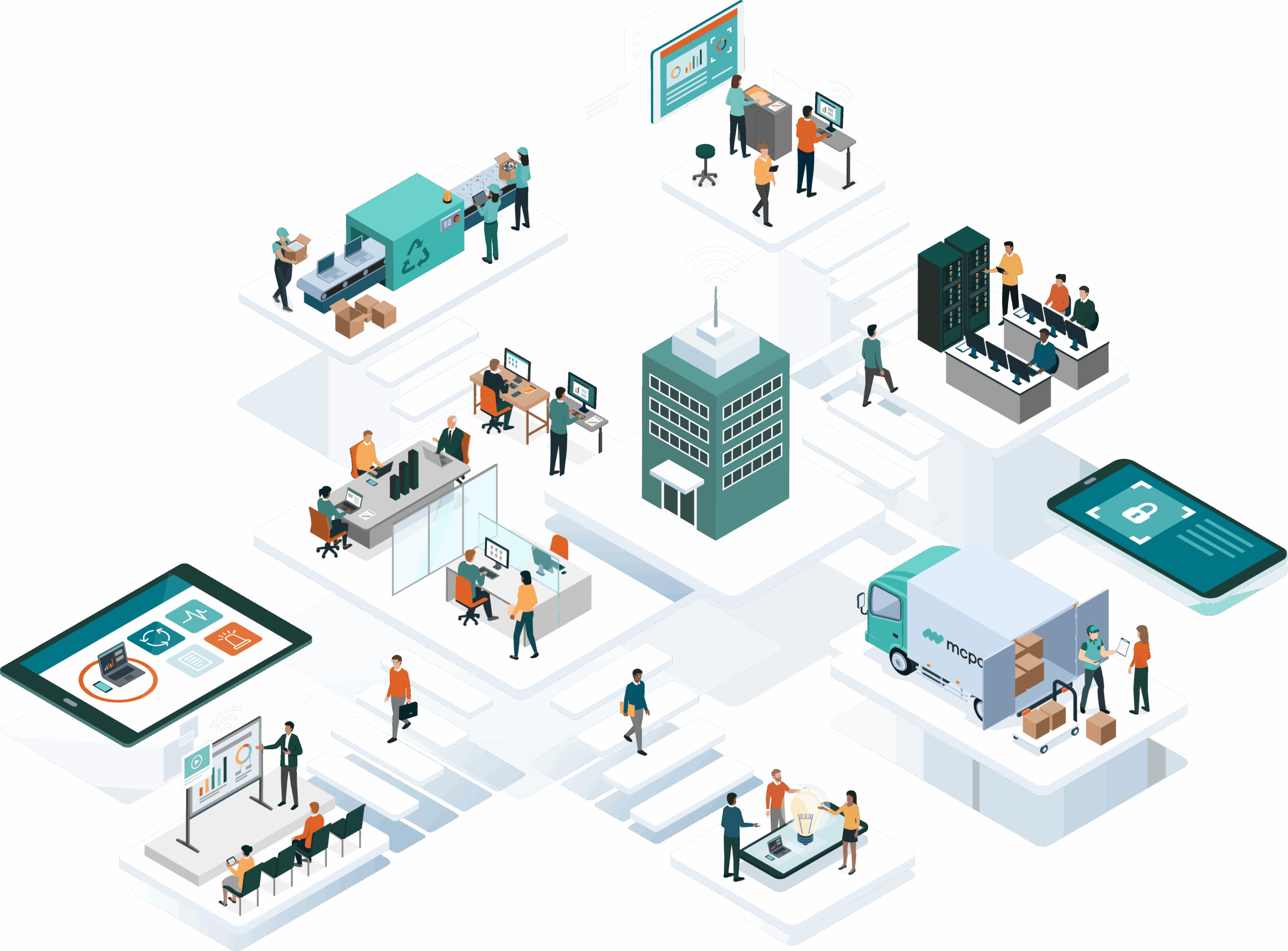 mcpc