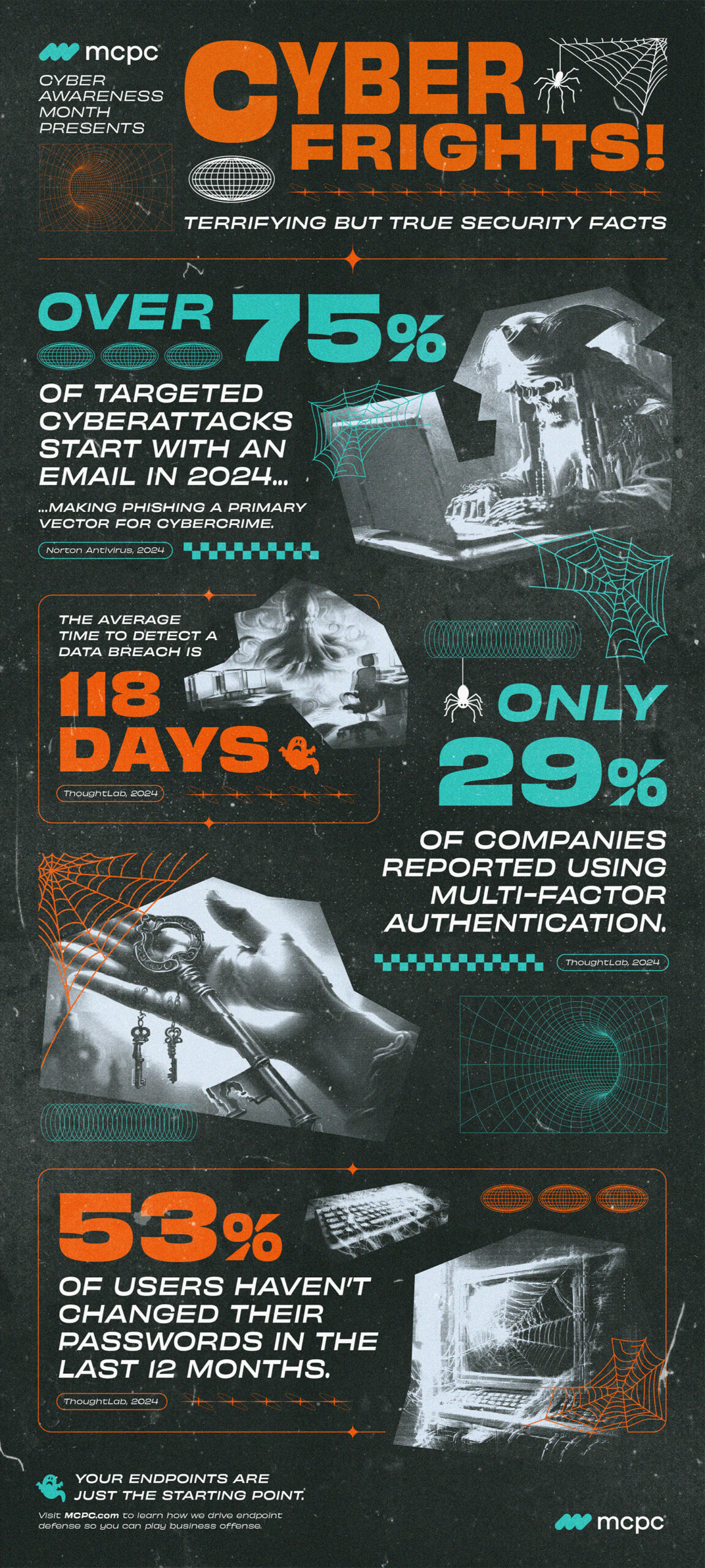 mcpc

CYBER AWARENESS MONTH PRESENTS

CYBER FRIGHTS!

TERRIFYING BUT TRUE SECURITY FACTS

OVER 75%

OF TARGETED CYBERATTACKS START WITH AN EMAIL IN 2024...

...MAKING PHISHING A PRIMARY VECTOR FOR CYBERCRIME.

Norton Antivirus, 2024

THE AVERAGE TIME TO DETECT A DATA BREACH IS

118 DAYS

ThoughtLab, 2024

ONLY 29%

OF COMPANIES REPORTED USING MULTI-FACTOR AUTHENTICATION.

ThoughtLab, 2024

53%

OF USERS HAVEN'T CHANGED THEIR PASSWORDS IN THE LAST 12 MONTHS.

ThoughtLab, 2024

YOUR ENDPOINTS ARE JUST THE STARTING POINT.

Visit MCPC.com to learn how we drive endpoint defense so you can play business offense.

mcpc