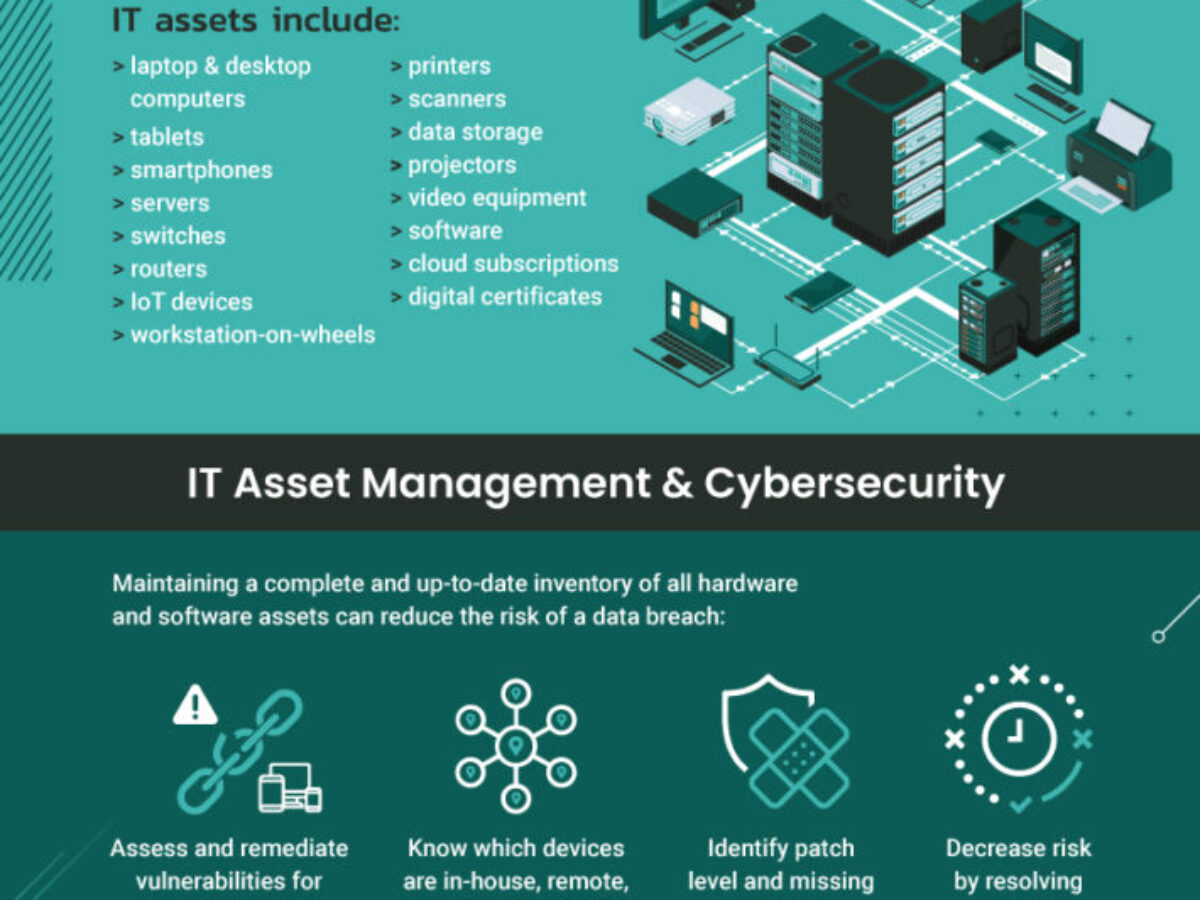 IT assets include:

> laptop & desktop computers
> tablets
> smartphones
> servers
> switches
> routers
> IoT devices
> workstation-on-wheels

> printers
> scanners
> data storage
> projectors
> video equipment
> software
> cloud subscriptions
> digital certificates

IT Asset Management & Cybersecurity

Maintaining a complete and up-to-date inventory of all hardware and software assets can reduce the risk of a data breach:

Assess and remediate vulnerabilities for

Know which devices are in-house, remote,

Identify patch level and missing

Decrease risk by resolving