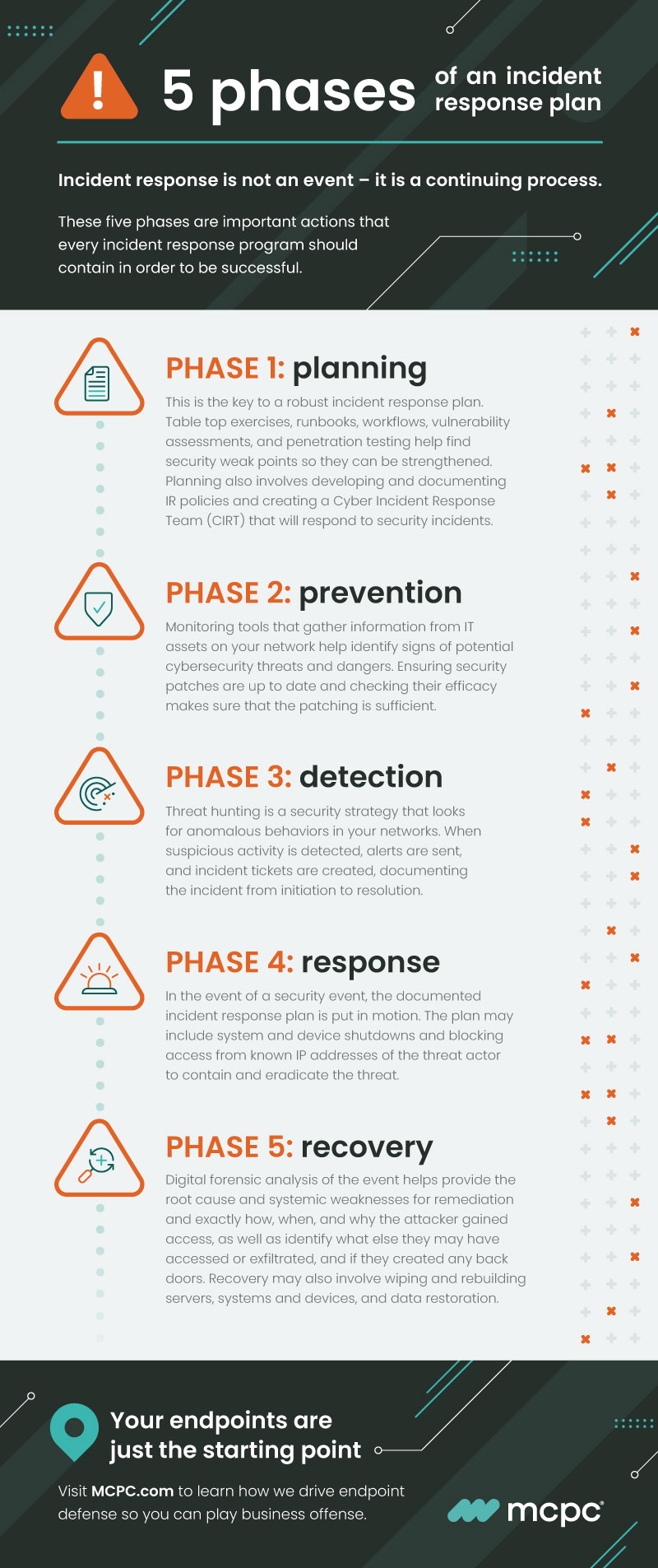 5 phases of an incident response plan

Incident response is not an event – it is a continuing process.

These five phases are important actions that every incident response program should contain in order to be successful.

PHASE 1: planning

This is the key to a robust incident response plan. Table top exercises, runbooks, workflows, vulnerability assessments, and penetration testing help find security weak points so they can be strengthened. Planning also involves developing and documenting IR policies and creating a Cyber Incident Response Team (CIRT) that will respond to security incidents.

PHASE 2: prevention

Monitoring tools that gather information from IT assets on your network help identify signs of potential cybersecurity threats and dangers. Ensuring security patches are up to date and checking their efficacy makes sure that the patching is sufficient.

PHASE 3: detection

Threat hunting is a security strategy that looks for anomalous behaviors in your networks. When suspicious activity is detected, alerts are sent, and incident tickets are created, documenting the incident from initiation to resolution.

PHASE 4: response

In the event of a security event, the documented incident response plan is put in motion. The plan may include system and device shutdowns and blocking access from known IP addresses of the threat actor to contain and eradicate the threat.

PHASE 5: recovery

Digital forensic analysis of the event helps provide the root cause and systemic weaknesses for remediation and exactly how, when, and why the attacker gained access, as well as identify what else they may have accessed or exfiltrated, and if they created any back doors. Recovery may also involve wiping and rebuilding servers, systems and devices, and data restoration.

Your endpoints are just the starting point

Visit MCPC.com to learn how we drive endpoint defense so you can play business offense.

mcpc